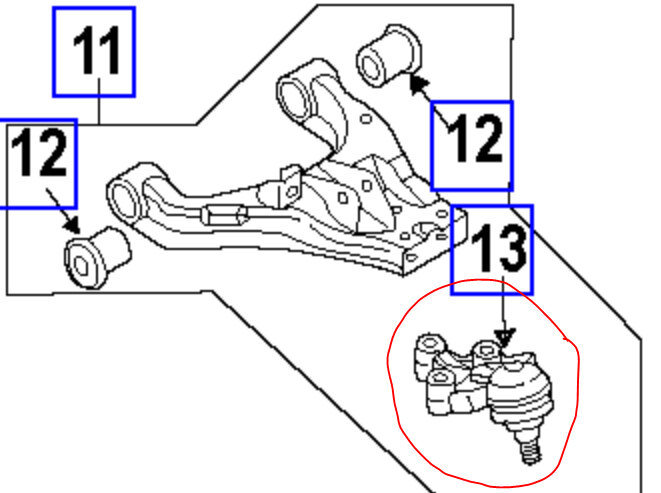 11

12

12

13