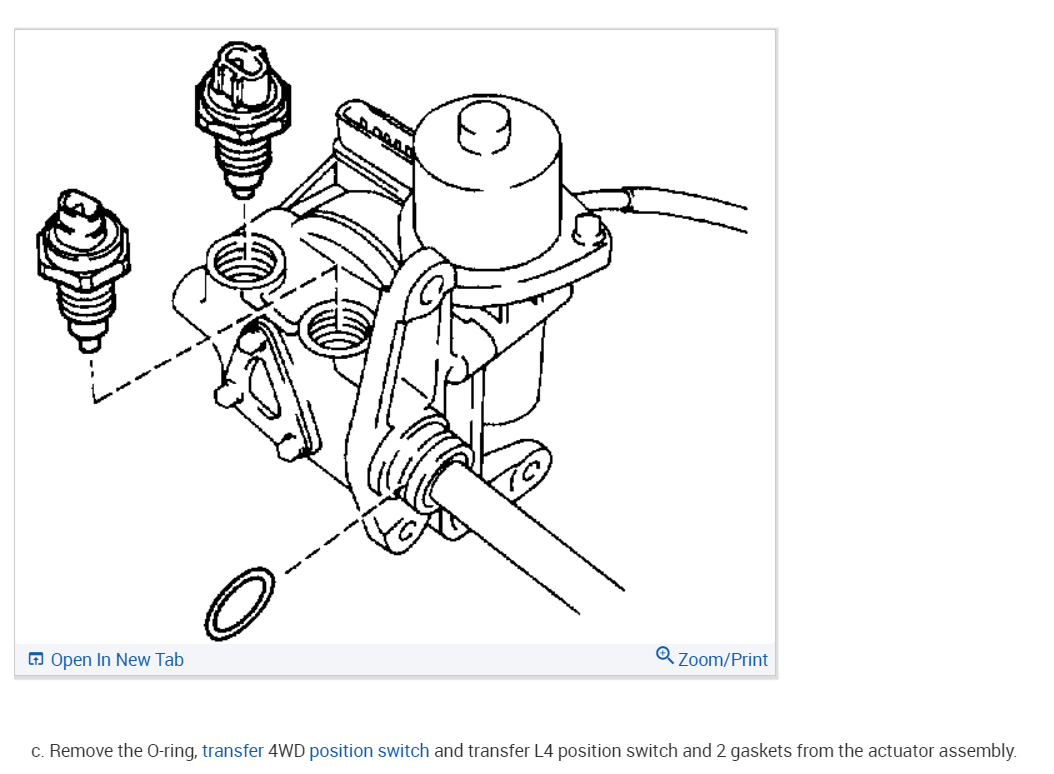 Open In New Tab

Zoom/Print

c. Remove the O-ring, transfer 4WD position switch and transfer L4 position switch and 2 gaskets from the actuator assembly.