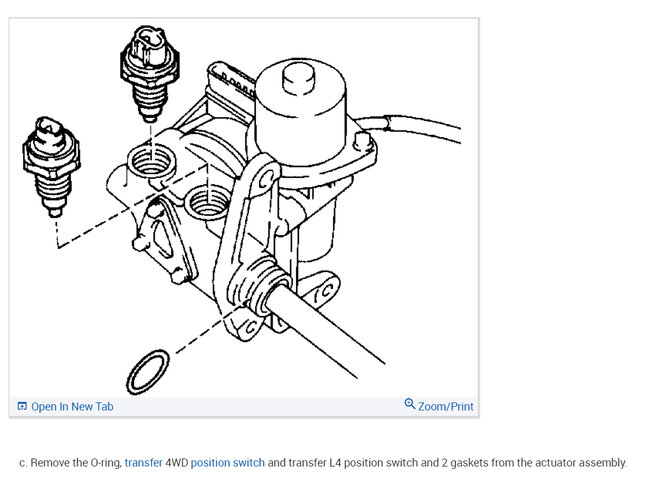 Open In New Tab

Zoom/Print

c. Remove the O-ring, transfer 4WD position switch and transfer L4 position switch and 2 gaskets from the actuator assembly.