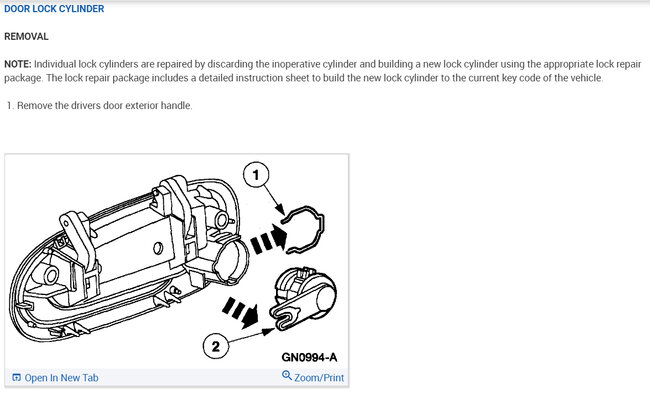 DOOR LOCK CYLINDER

REMOVAL

NOTE: Individual lock cylinders are repaired by discarding the inoperative cylinder and building a new lock cylinder using the appropriate lock repair package. The lock repair package includes a detailed instruction sheet to build the new lock cylinder to the current key code of the vehicle.

1. Remove the drivers door exterior handle.

1

2

GN0994-A

Open In New Tab

Zoom/Print