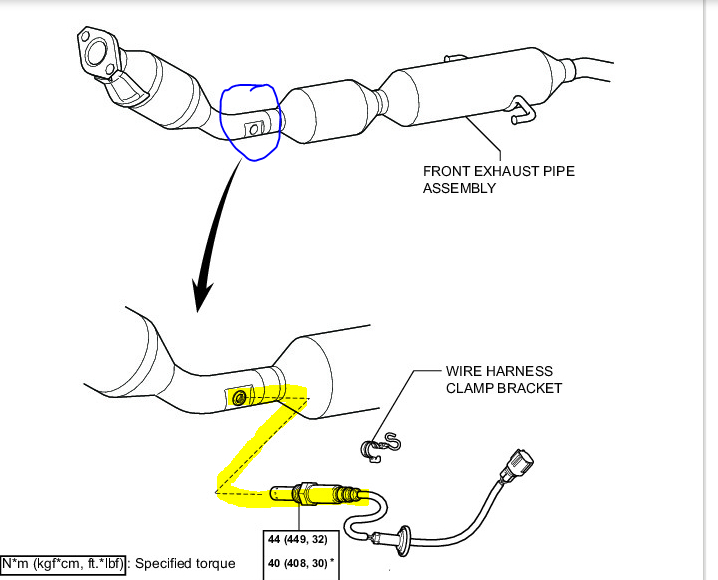 FRONT EXHAUST PIPE ASSEMBLY

WIRE HARNESS CLAMP BRACKET

44 (449, 32)

40 (408, 30) *

N*m (kgf*cm, ft.*lbf) : Specified torque