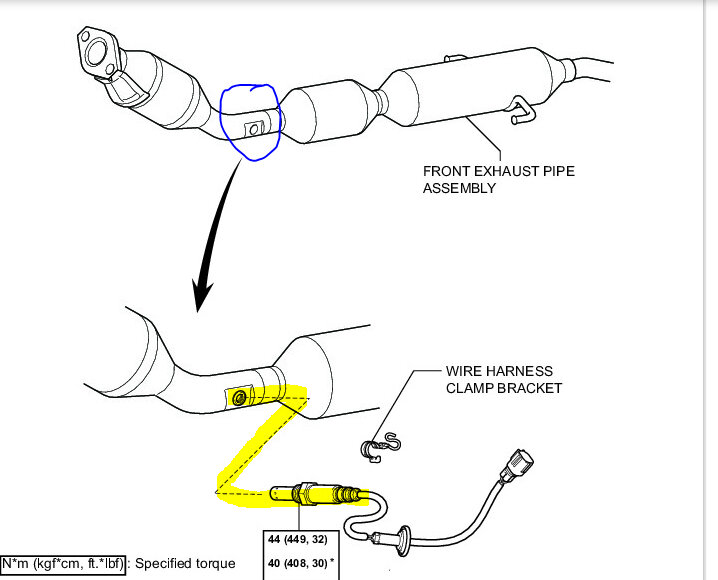 FRONT EXHAUST PIPE ASSEMBLY

WIRE HARNESS CLAMP BRACKET

44 (449, 32)

40 (408, 30) *

N*m (kgf*cm, ft.*lbf) : Specified torque