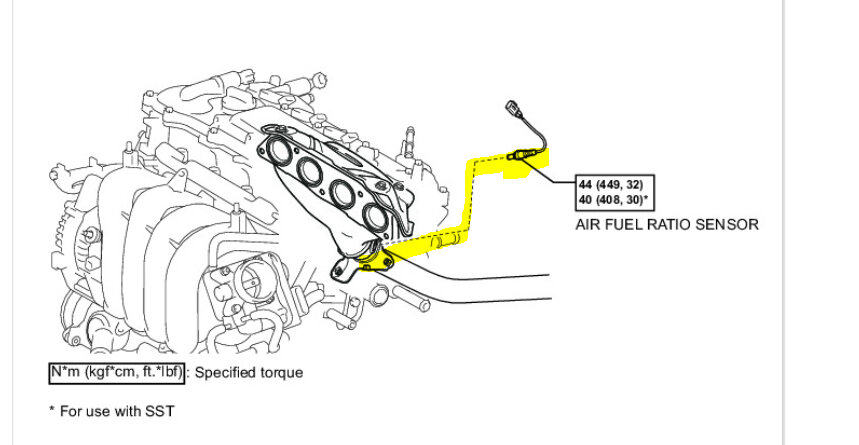 44 (449, 32)
40 (408, 30)*

AIR FUEL RATIO SENSOR

N*m (kgf*cm, ft.*lbf) : Specified torque

* For use with SST