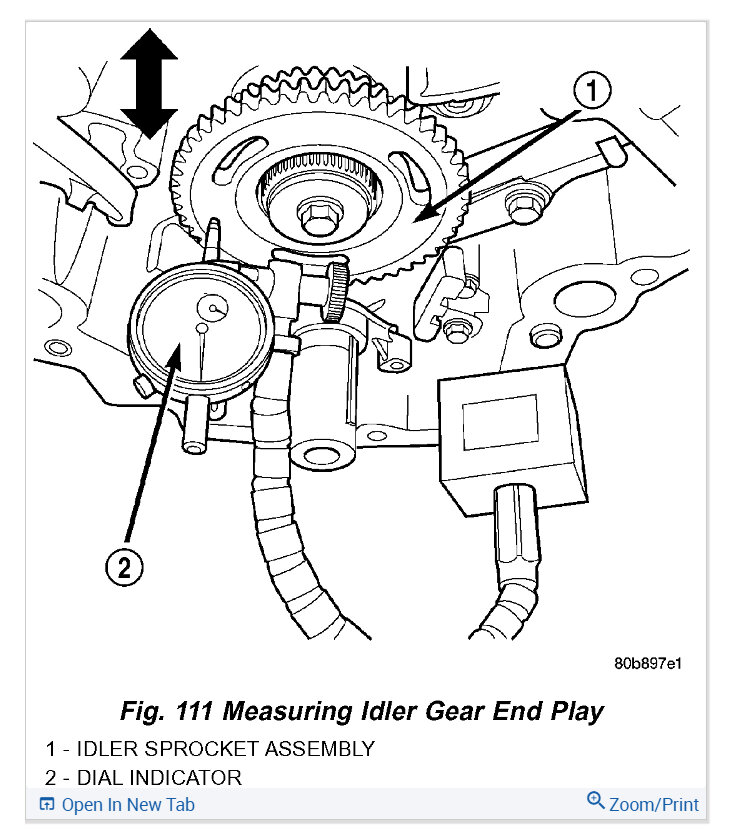 1

2

80b897e1

Fig. 111 Measuring Idler Gear End Play

1 - IDLER SPROCKET ASSEMBLY

2 - DIAL INDICATOR

Open In New Tab

Zoom/Print