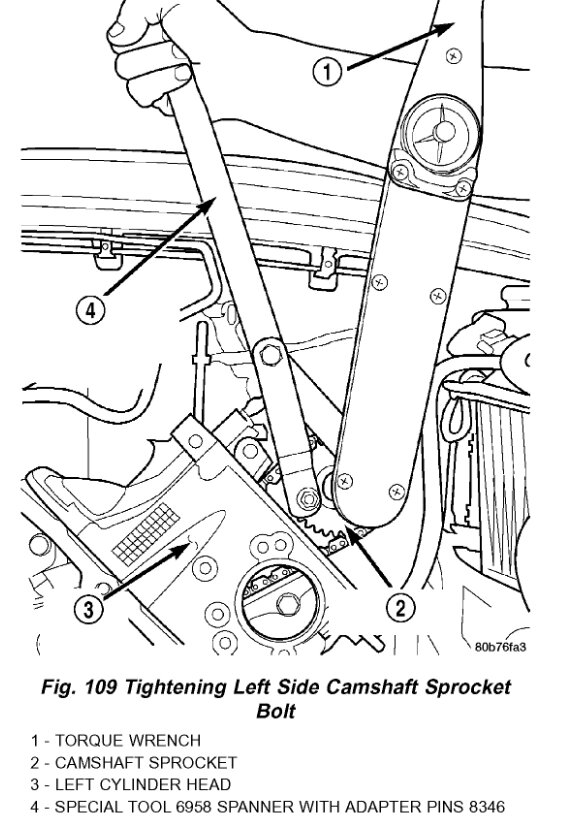 1

4

3

2

80b76fa3

Fig. 109 Tightening Left Side Camshaft Sprocket Bolt

1 - TORQUE WRENCH
2 - CAMSHAFT SPROCKET
3 - LEFT CYLINDER HEAD
4 - SPECIAL TOOL 6958 SPANNER WITH ADAPTER PINS 8346