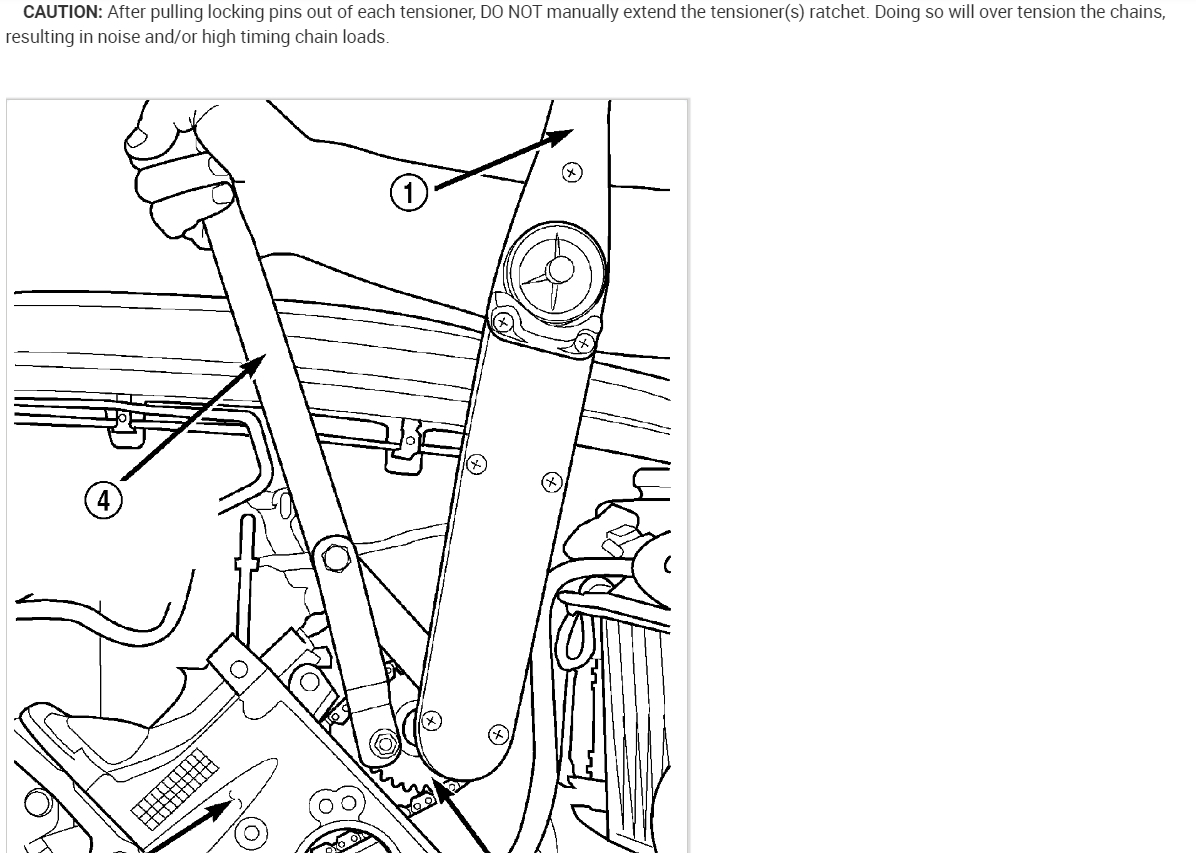 **CAUTION:** After pulling locking pins out of each tensioner, DO NOT manually extend the tensioner(s) ratchet. Doing so will over tension the chains, resulting in noise and/or high timing chain loads.

1

4