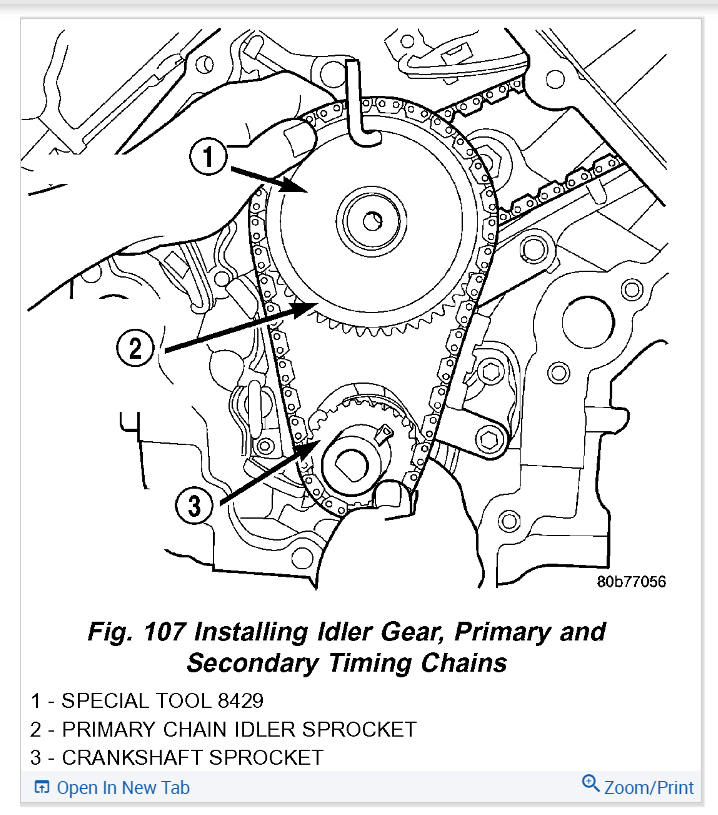 1

2

3

80b77056

Fig. 107 Installing Idler Gear, Primary and Secondary Timing Chains

1 - SPECIAL TOOL 8429
2 - PRIMARY CHAIN IDLER SPROCKET
3 - CRANKSHAFT SPROCKET

Open In New Tab

Zoom/Print