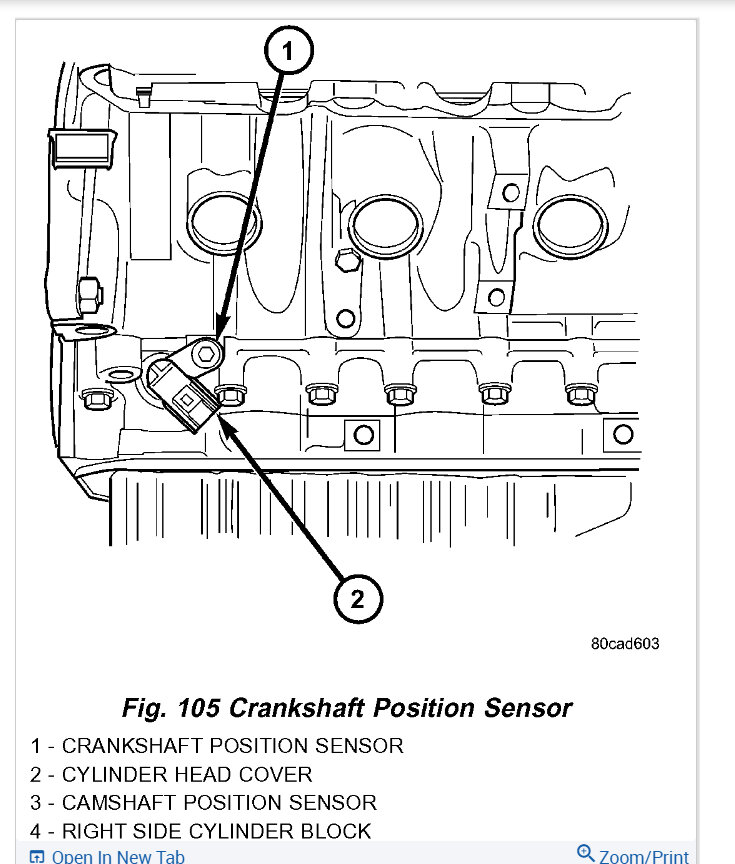 1

2

80cad603

Fig. 105 Crankshaft Position Sensor

1 - CRANKSHAFT POSITION SENSOR
2 - CYLINDER HEAD COVER
3 - CAMSHAFT POSITION SENSOR
4 - RIGHT SIDE CYLINDER BLOCK

Open In New Tab

Zoom/Print