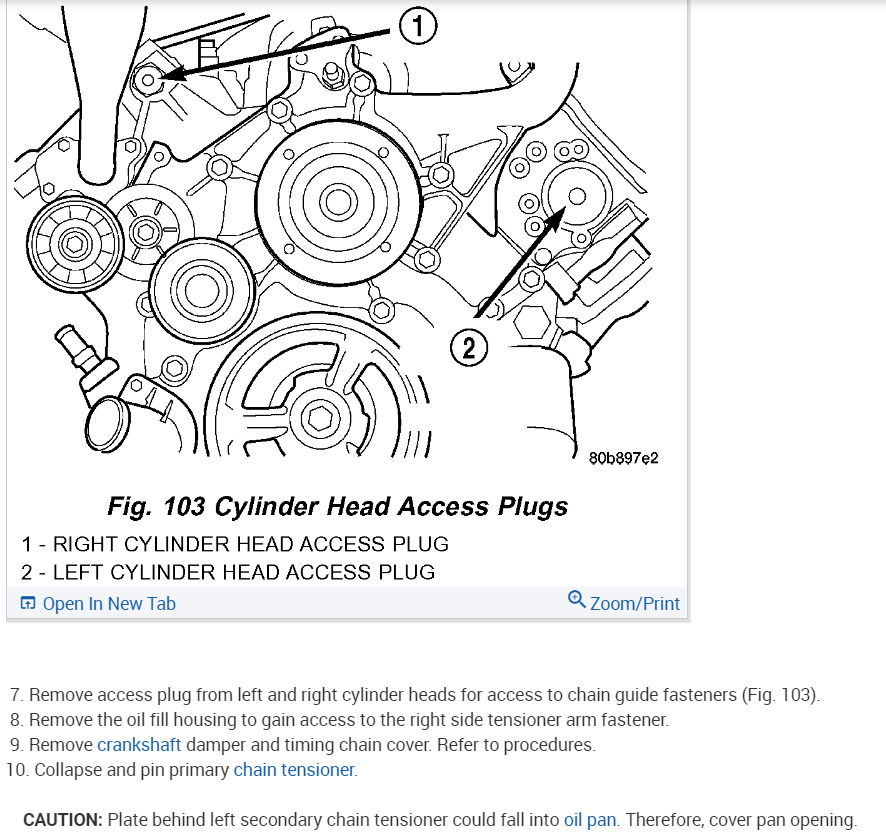 1

2

80b897e2

Fig. 103 Cylinder Head Access Plugs

1 - RIGHT CYLINDER HEAD ACCESS PLUG
2 - LEFT CYLINDER HEAD ACCESS PLUG

Open In New Tab

Zoom/Print

7. Remove access plug from left and right cylinder heads for access to chain guide fasteners (Fig. 103).
8. Remove the oil fill housing to gain access to the right side tensioner arm fastener.
9. Remove crankshaft damper and timing chain cover. Refer to procedures.
10. Collapse and pin primary chain tensioner.

CAUTION: Plate behind left secondary chain tensioner could fall into oil pan. Therefore, cover pan opening.