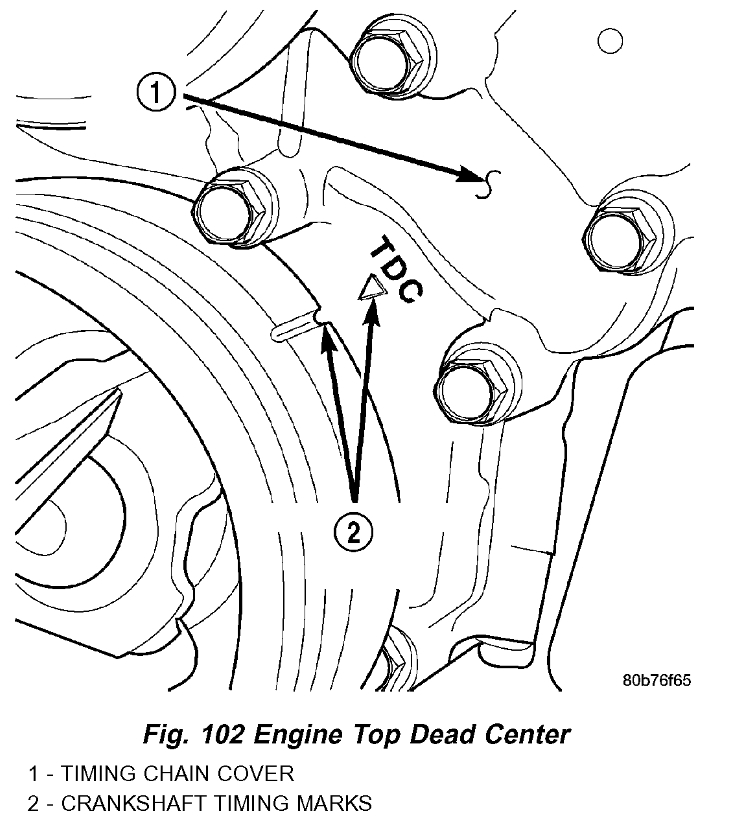 1

TDC

2

80b76f65

Fig. 102 Engine Top Dead Center

1 - TIMING CHAIN COVER
2 - CRANKSHAFT TIMING MARKS