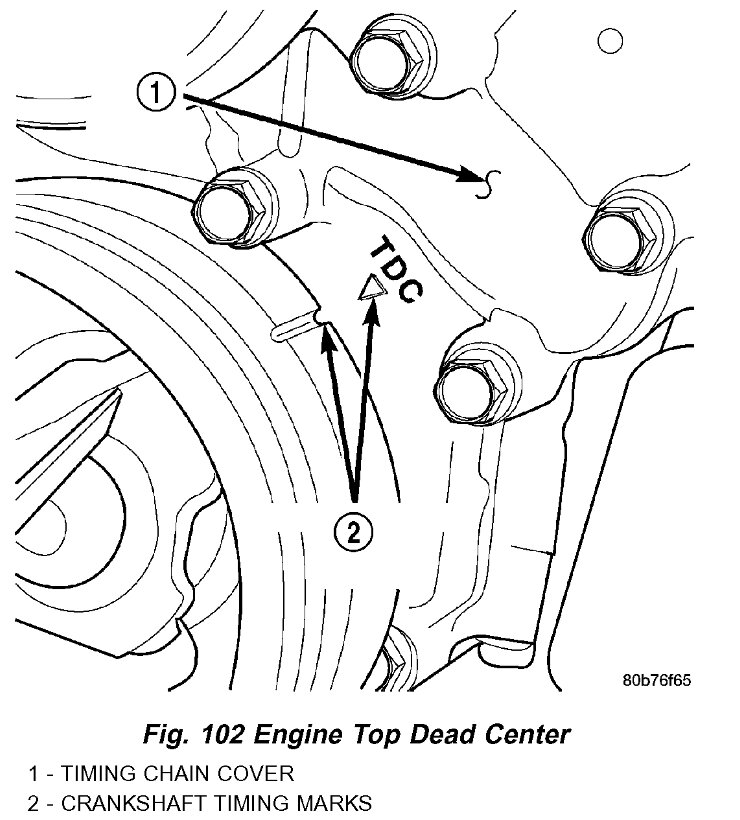 1

TDC

2

80b76f65

Fig. 102 Engine Top Dead Center

1 - TIMING CHAIN COVER
2 - CRANKSHAFT TIMING MARKS