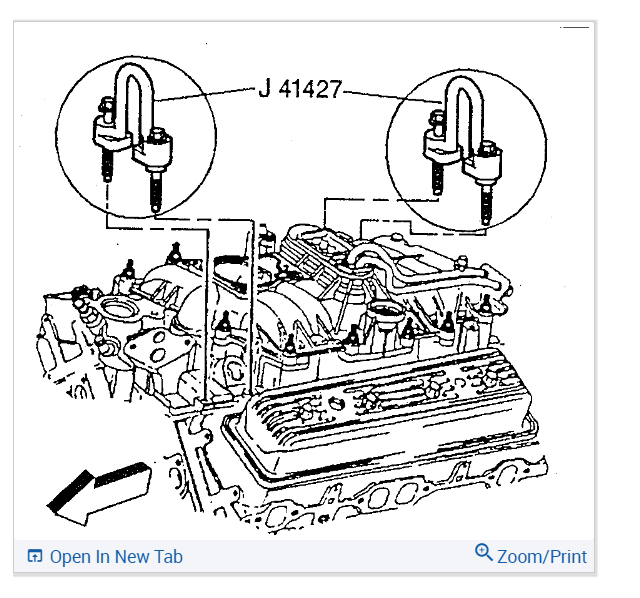 J 41427

Open In New Tab

Zoom/Print