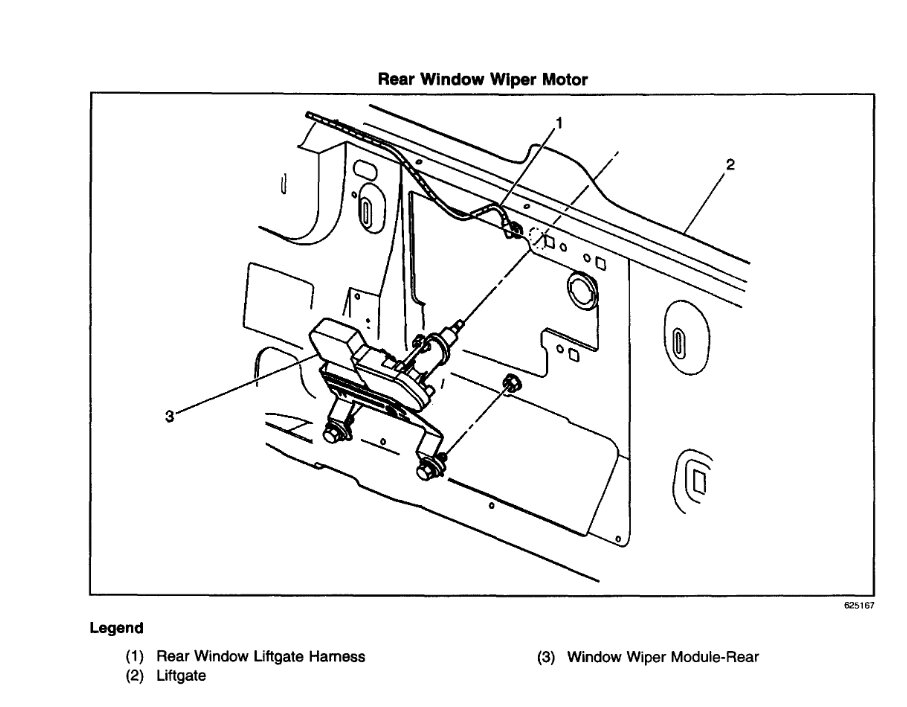 Rear Window Wiper Motor

1

2

3

625167

Legend

(1) Rear Window Liftgate Harness
(2) Liftgate

(3) Window Wiper Module-Rear