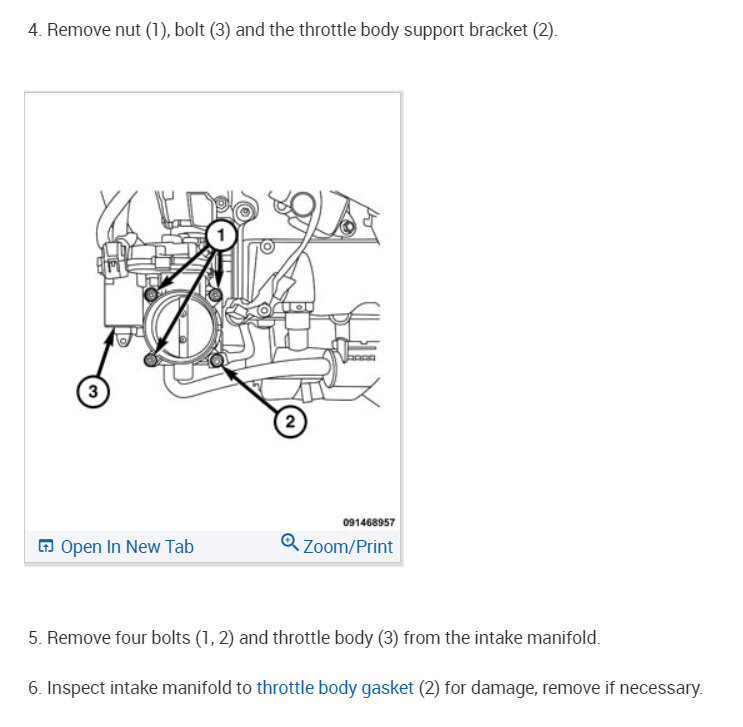 4. Remove nut (1), bolt (3) and the throttle body support bracket (2).

1

3

2

091468957

Open In New Tab

Zoom/Print

5. Remove four bolts (1, 2) and throttle body (3) from the intake manifold.

6. Inspect intake manifold to throttle body gasket (2) for damage, remove if necessary.