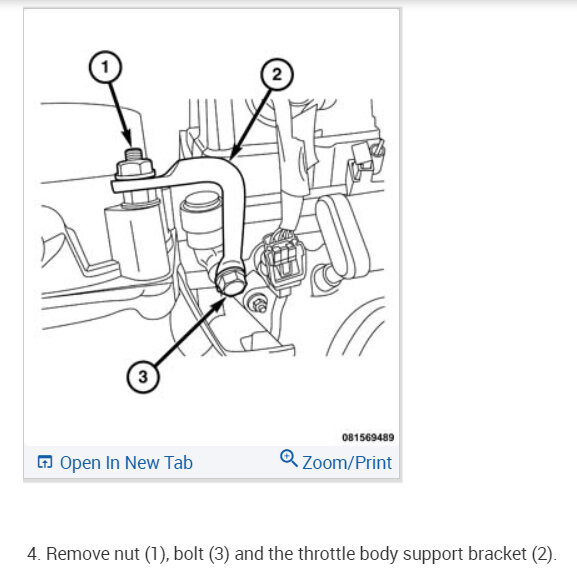 1
2
3
081569489
Open In New Tab
Zoom/Print

4. Remove nut (1), bolt (3) and the throttle body support bracket (2).