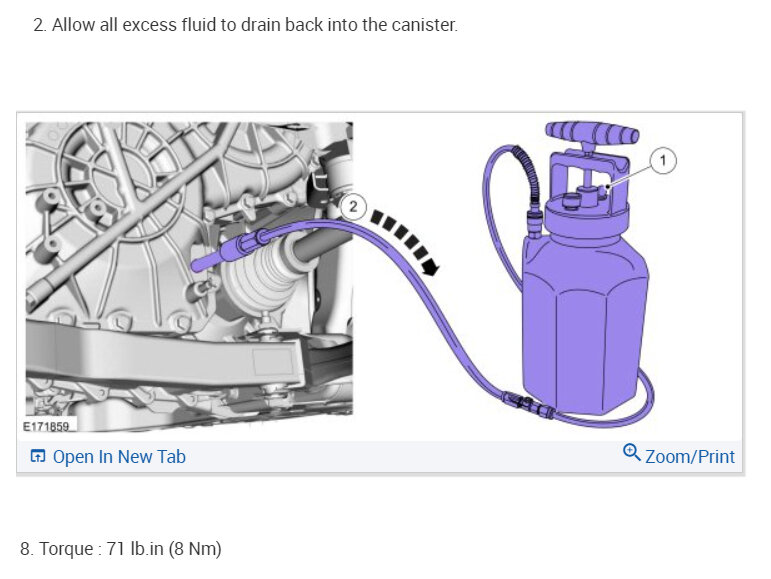 2. Allow all excess fluid to drain back into the canister.

2

1

E171859

Open In New Tab

Zoom/Print

8. Torque : 71 lb.in (8 Nm)