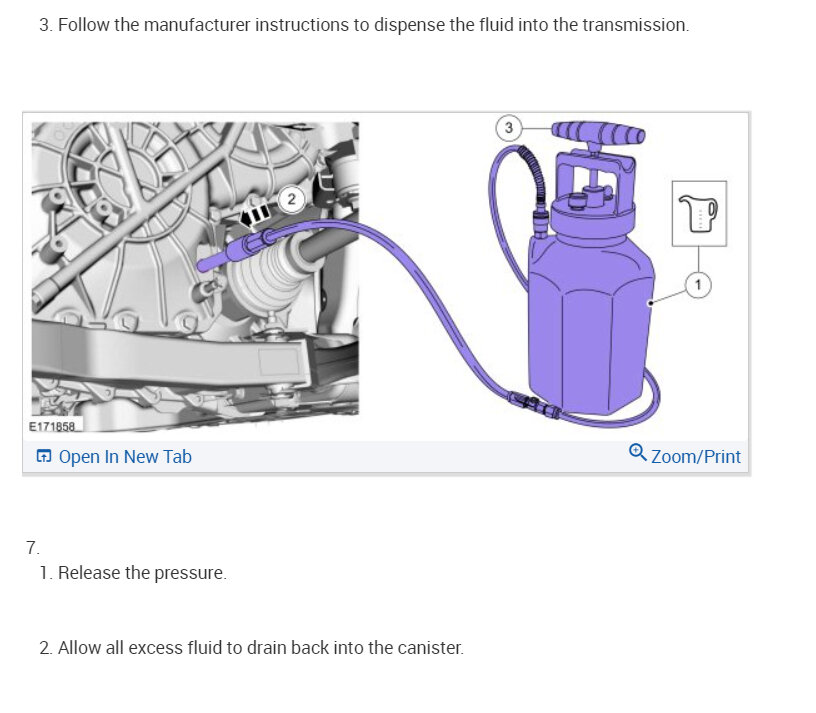 3. Follow the manufacturer instructions to dispense the fluid into the transmission.

3

2

1

E171858

Open In New Tab

Zoom/Print

7.

1. Release the pressure.

2. Allow all excess fluid to drain back into the canister.