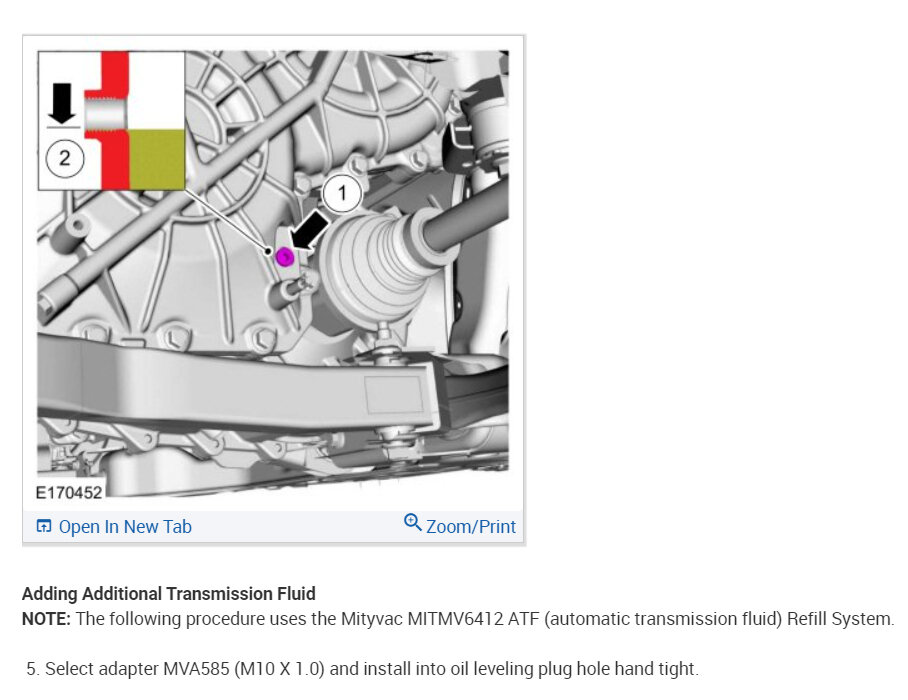 2

1

E170452

Open In New Tab

Zoom/Print

Adding Additional Transmission Fluid
NOTE: The following procedure uses the Mityvac MITMV6412 ATF (automatic transmission fluid) Refill System.

5. Select adapter MVA585 (M10 X 1.0) and install into oil leveling plug hole hand tight.