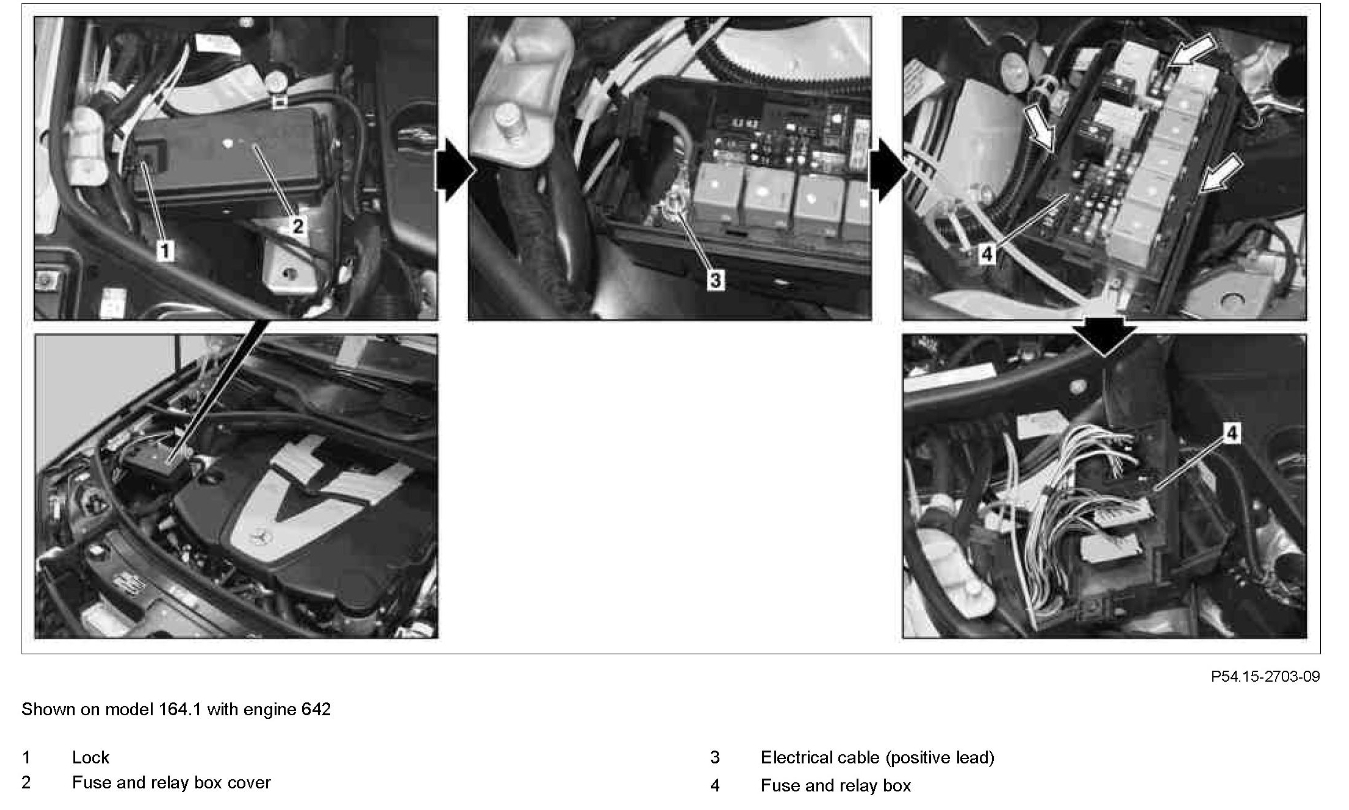 1
2
3
4
4

P54.15-2703-09

Shown on model 164.1 with engine 642

1 Lock
2 Fuse and relay box cover

3 Electrical cable (positive lead)
4 Fuse and relay box