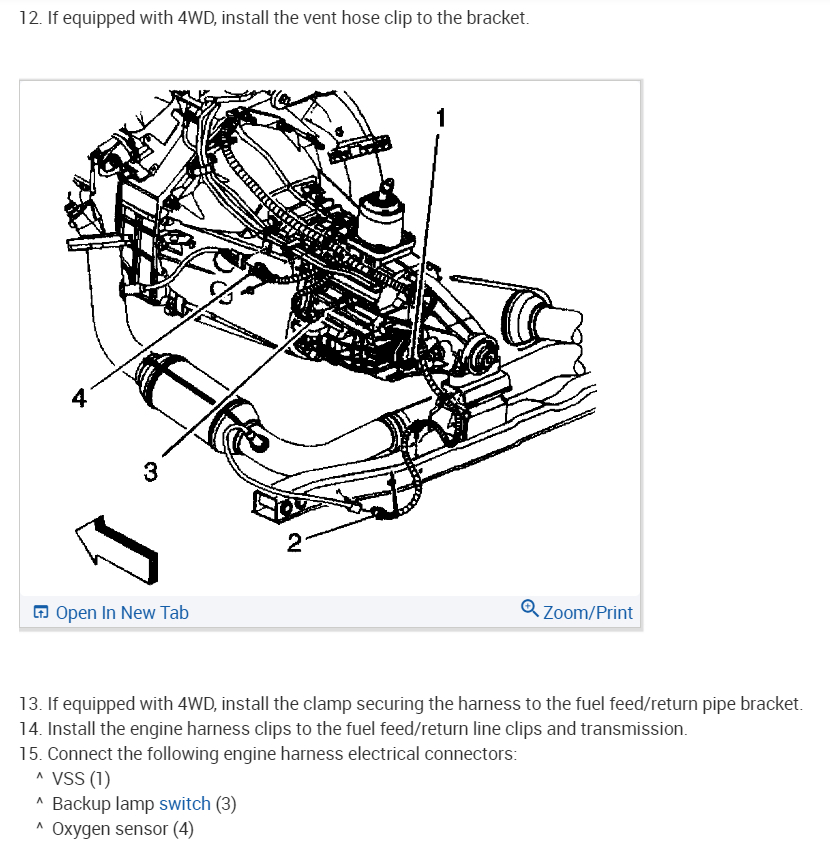 12. If equipped with 4WD, install the vent hose clip to the bracket.

1
4
3
2

Open In New Tab
Zoom/Print

13. If equipped with 4WD, install the clamp securing the harness to the fuel feed/return pipe bracket.
14. Install the engine harness clips to the fuel feed/return line clips and transmission.
15. Connect the following engine harness electrical connectors:
^ VSS (1)
^ Backup lamp switch (3)
^ Oxygen sensor (4)