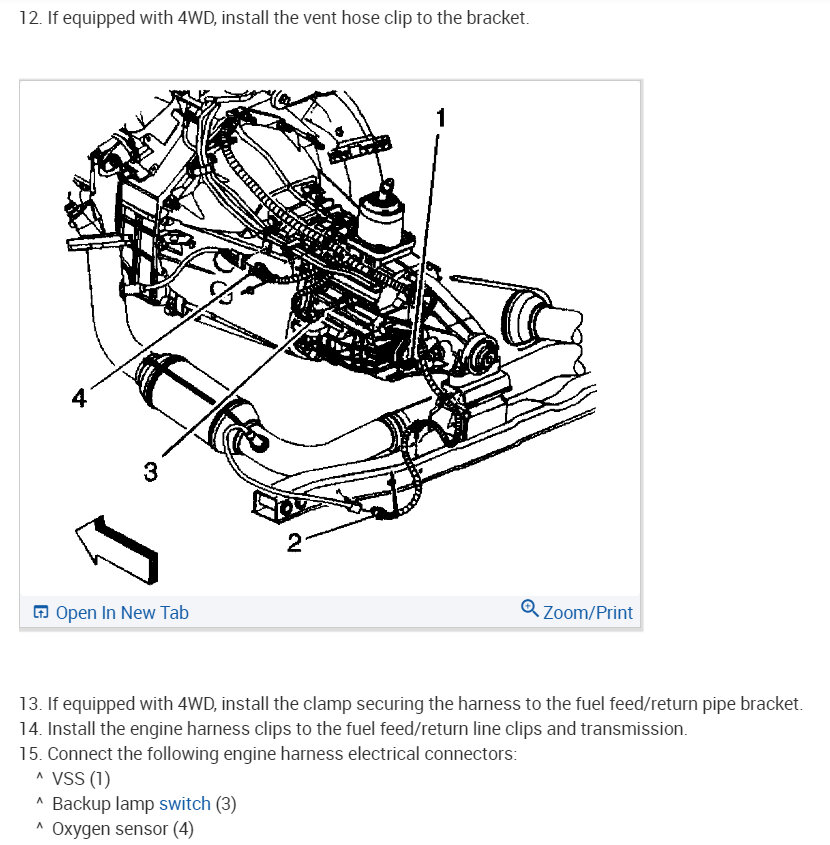 12. If equipped with 4WD, install the vent hose clip to the bracket.

1

4

3

2

Open In New Tab

Zoom/Print

13. If equipped with 4WD, install the clamp securing the harness to the fuel feed/return pipe bracket.
14. Install the engine harness clips to the fuel feed/return line clips and transmission.
15. Connect the following engine harness electrical connectors:
^ VSS (1)
^ Backup lamp switch (3)
^ Oxygen sensor (4)