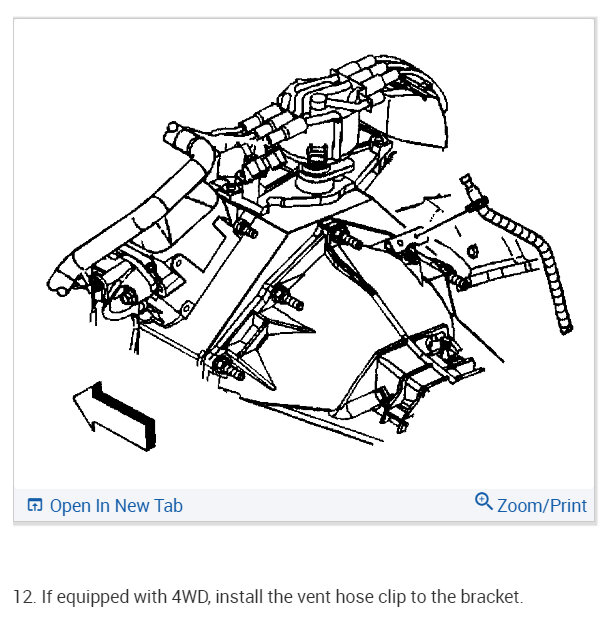 Open In New Tab

Zoom/Print

12. If equipped with 4WD, install the vent hose clip to the bracket.