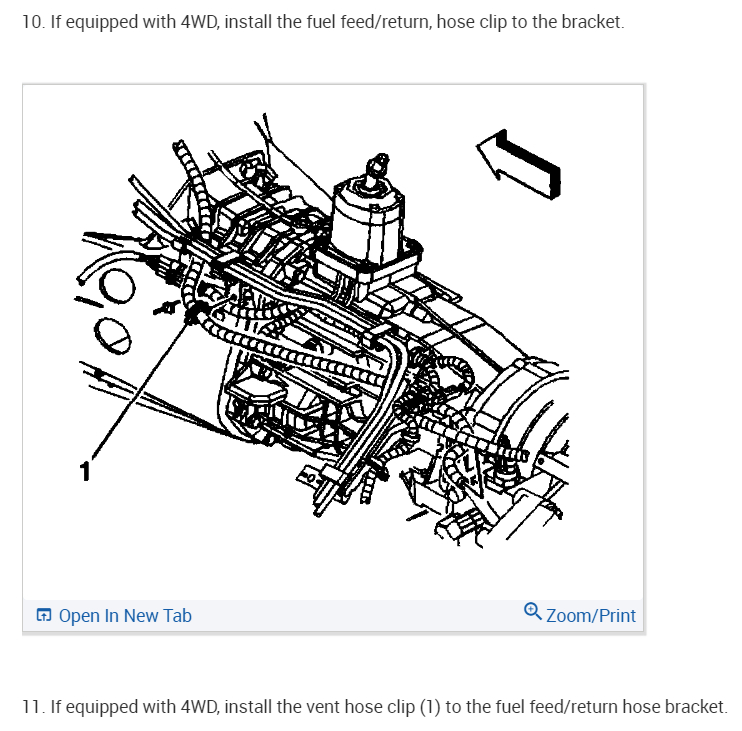 10. If equipped with 4WD, install the fuel feed/return, hose clip to the bracket.

1

Open In New Tab

Zoom/Print

11. If equipped with 4WD, install the vent hose clip (1) to the fuel feed/return hose bracket.