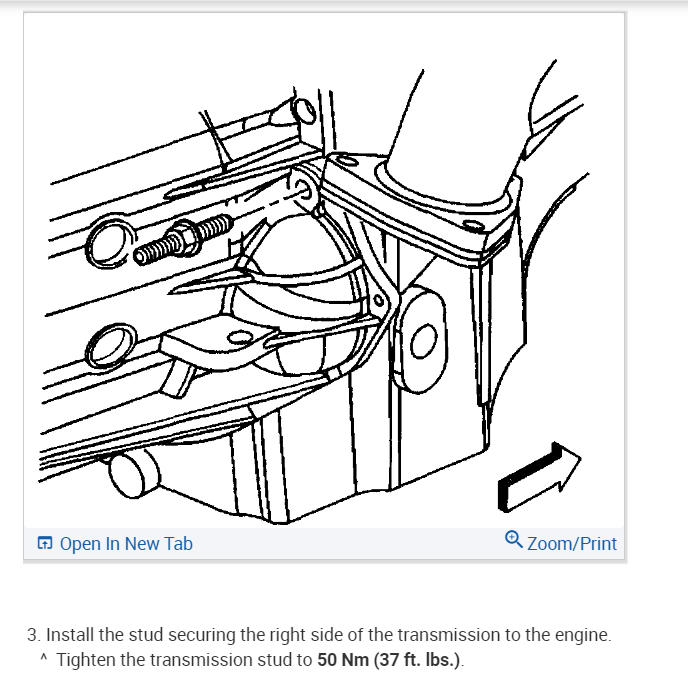 Open In New Tab

Zoom/Print

3. Install the stud securing the right side of the transmission to the engine.
^ Tighten the transmission stud to 50 Nm (37 ft. lbs.).