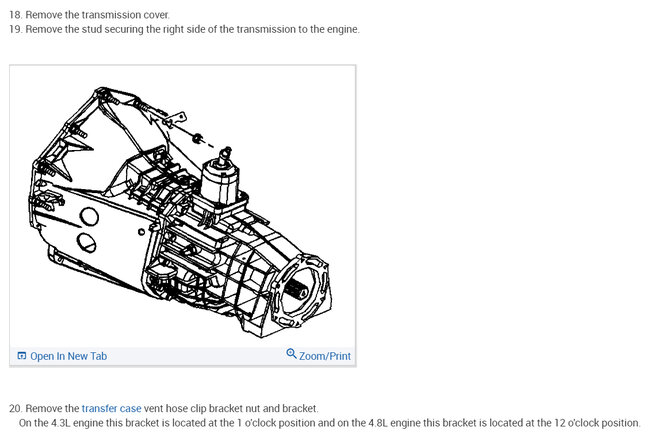 18. Remove the transmission cover.
19. Remove the stud securing the right side of the transmission to the engine.

Open In New Tab

Zoom/Print

20. Remove the transfer case vent hose clip bracket nut and bracket.
On the 4.3L engine this bracket is located at the 1 o'clock position and on the 4.8L engine this bracket is located at the 12 o'clock position.