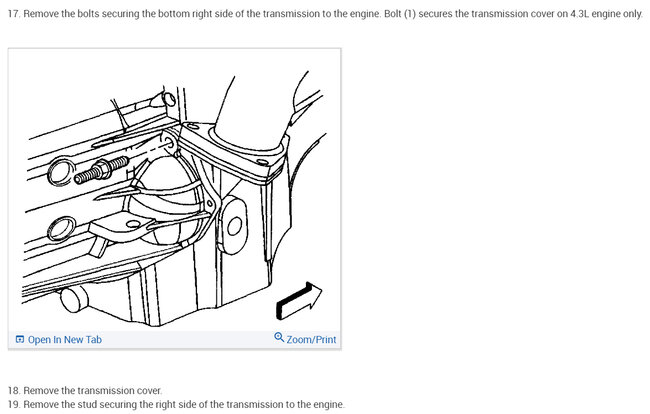 17. Remove the bolts securing the bottom right side of the transmission to the engine. Bolt (1) secures the transmission cover on 4.3L engine only.

Open In New Tab

Zoom/Print

18. Remove the transmission cover.
19. Remove the stud securing the right side of the transmission to the engine.