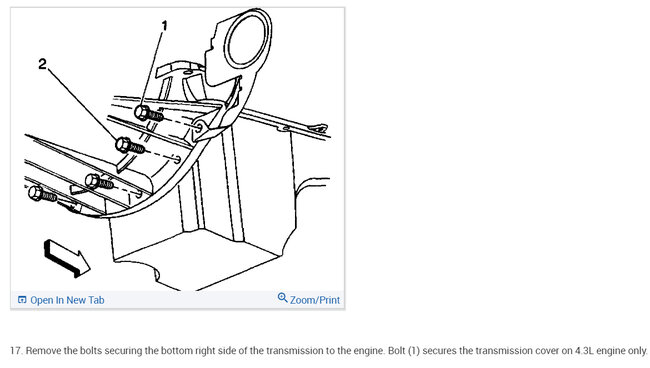 1

2

Open In New Tab

Zoom/Print

17. Remove the bolts securing the bottom right side of the transmission to the engine. Bolt (1) secures the transmission cover on 4.3L engine only.