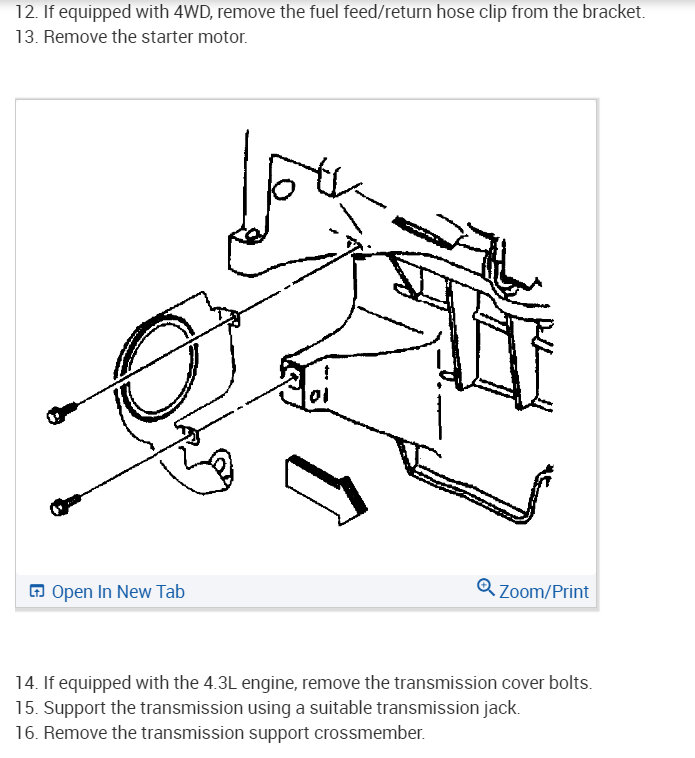 12. If equipped with 4WD, remove the fuel feed/return hose clip from the bracket.
13. Remove the starter motor.

Open In New Tab
Zoom/Print

14. If equipped with the 4.3L engine, remove the transmission cover bolts.
15. Support the transmission using a suitable transmission jack.
16. Remove the transmission support crossmember.