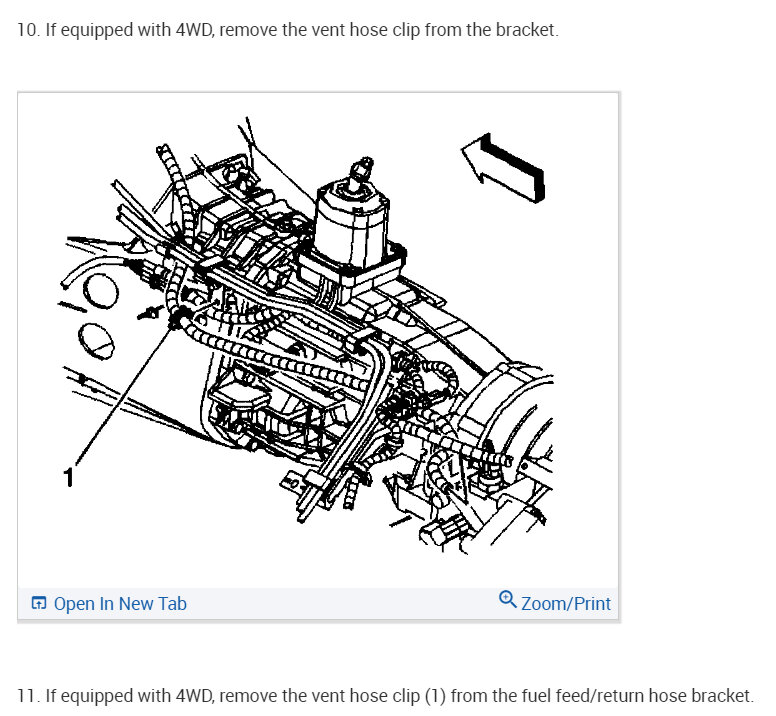 10. If equipped with 4WD, remove the vent hose clip from the bracket.

1

Open In New Tab

Zoom/Print

11. If equipped with 4WD, remove the vent hose clip (1) from the fuel feed/return hose bracket.