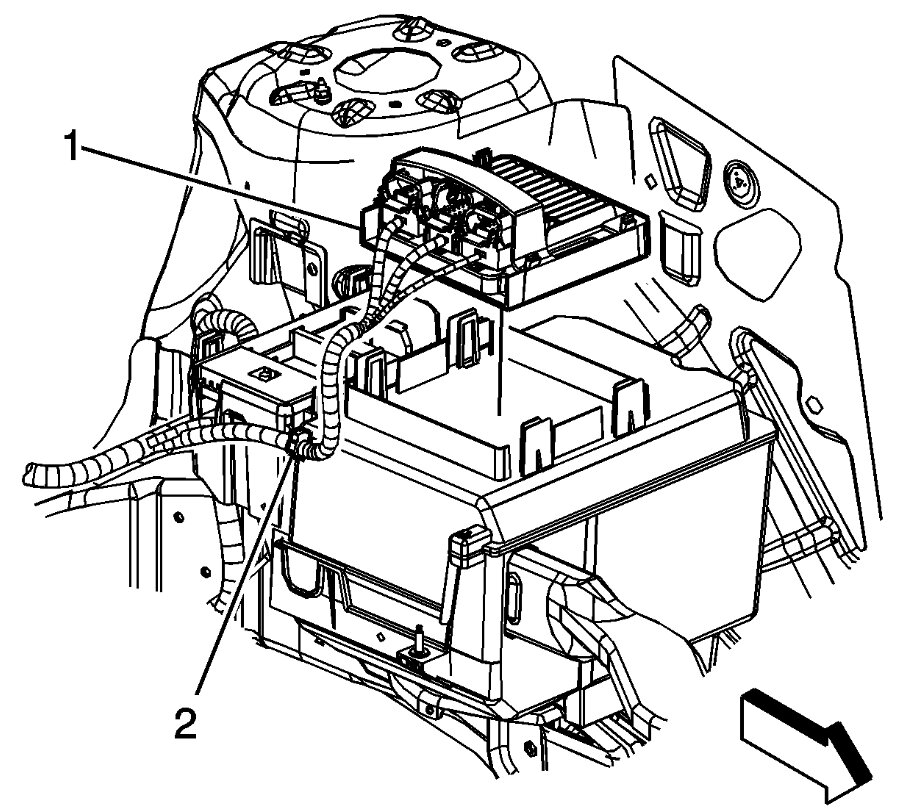 1

2