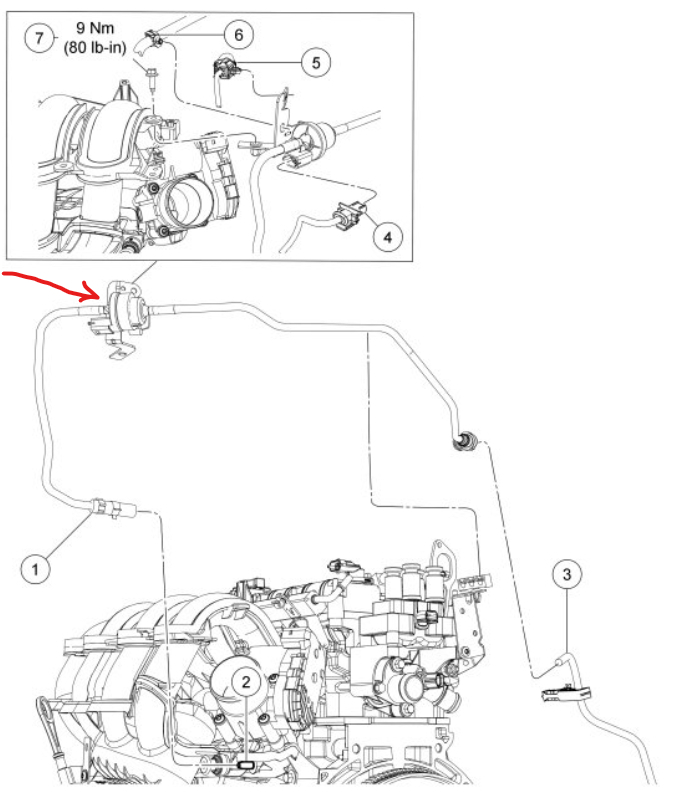 7
9 Nm
(80 lb-in)
6
5
4
1
2
3