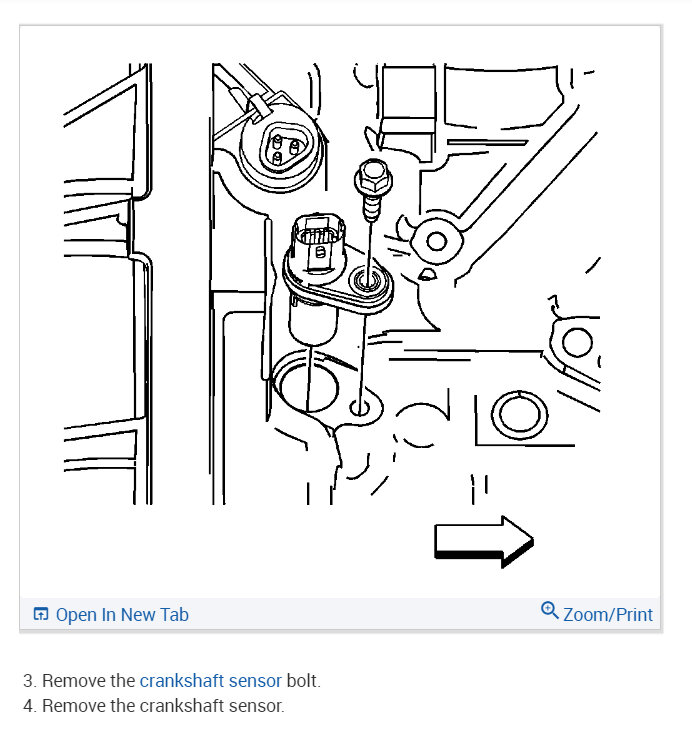 Open In New Tab

Zoom/Print

3. Remove the crankshaft sensor bolt.
4. Remove the crankshaft sensor.