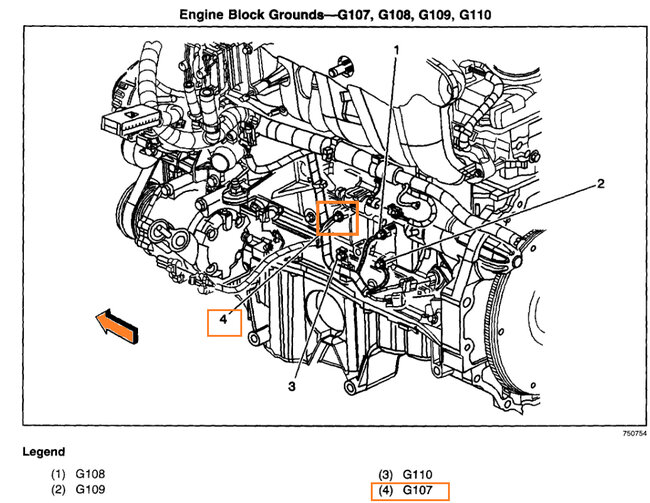 Engine Block Grounds—G107, G108, G109, G110

1

2

4

3

750754

Legend

(1) G108
(2) G109

(3) G110
(4) G107