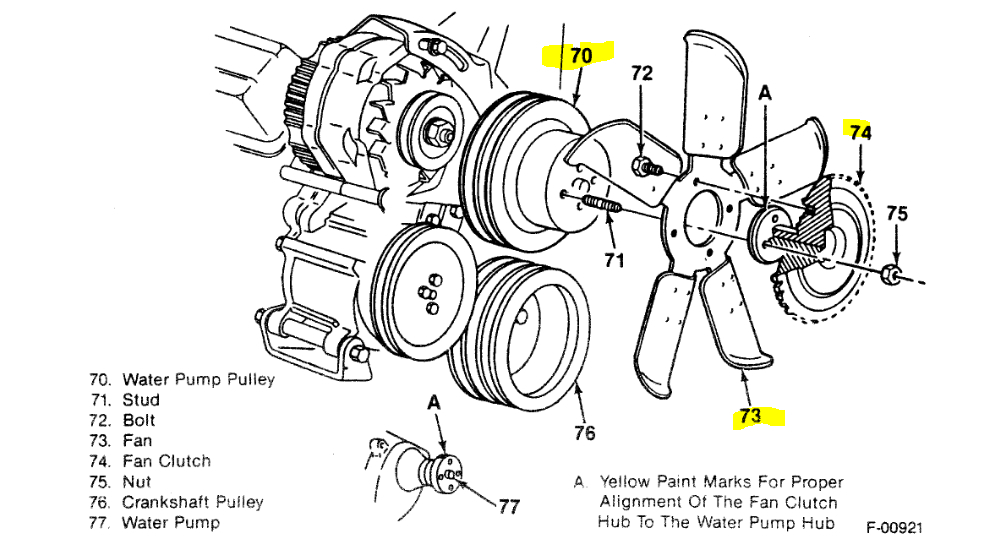 70
72
A
74
75
71
76
73
A
77

70. Water Pump Pulley
71. Stud
72. Bolt
73. Fan
74. Fan Clutch
75. Nut
76. Crankshaft Pulley
77. Water Pump

A. Yellow Paint Marks For Proper Alignment Of The Fan Clutch Hub To The Water Pump Hub

F-00921