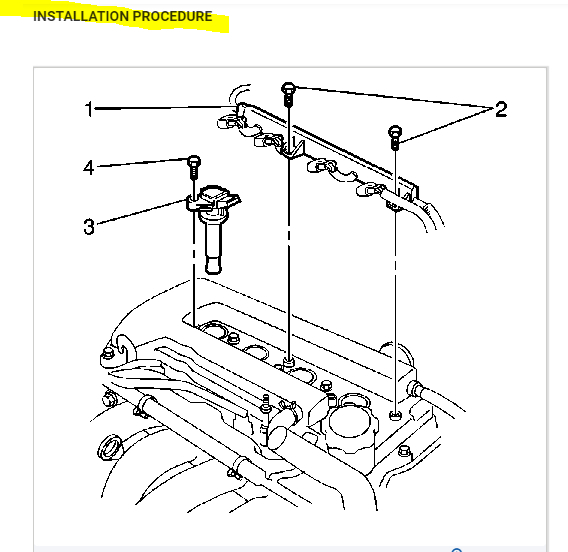 INSTALLATION PROCEDURE

1
2
4
3