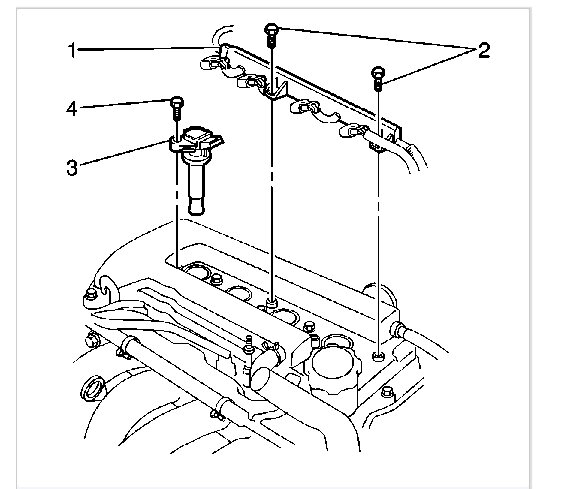 1
2
4
3