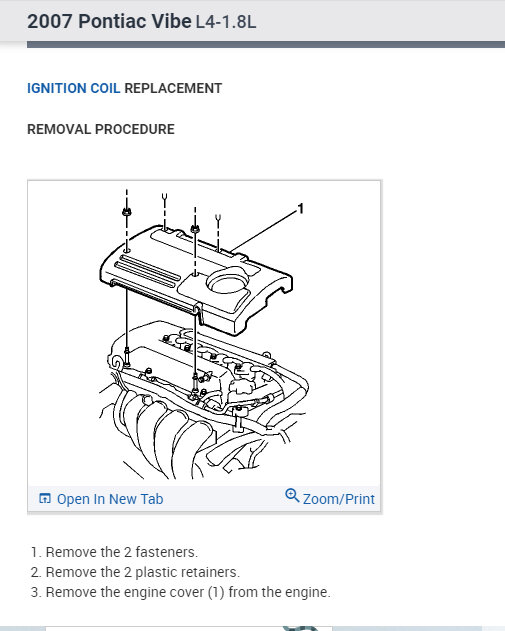 2007 Pontiac Vibe L4-1.8L

IGNITION COIL REPLACEMENT

REMOVAL PROCEDURE

1

Open In New Tab

Zoom/Print

1. Remove the 2 fasteners.
2. Remove the 2 plastic retainers.
3. Remove the engine cover (1) from the engine.