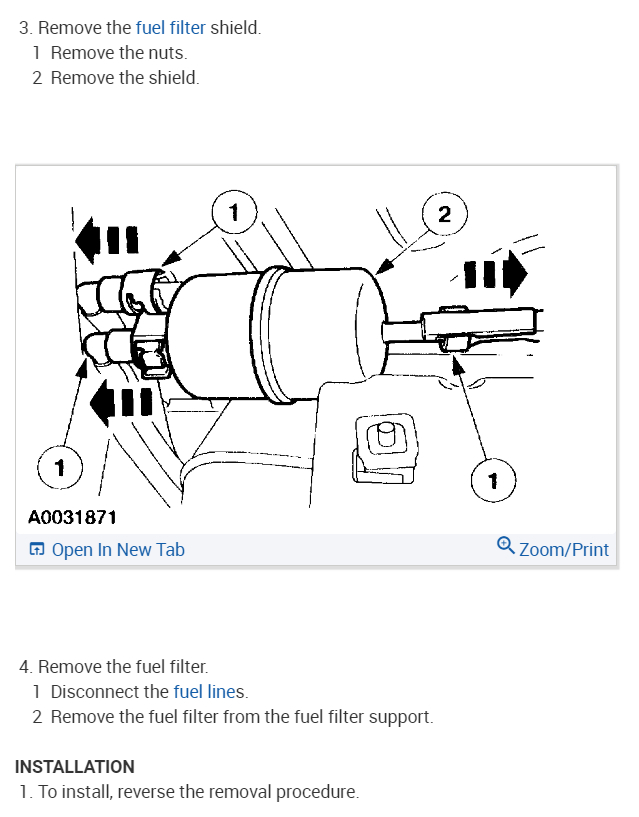 3. Remove the fuel filter shield.
1 Remove the nuts.
2 Remove the shield.

1

2

1

1

A0031871

Open In New Tab

Zoom/Print

4. Remove the fuel filter.
1 Disconnect the fuel lines.
2 Remove the fuel filter from the fuel filter support.

INSTALLATION
1. To install, reverse the removal procedure.