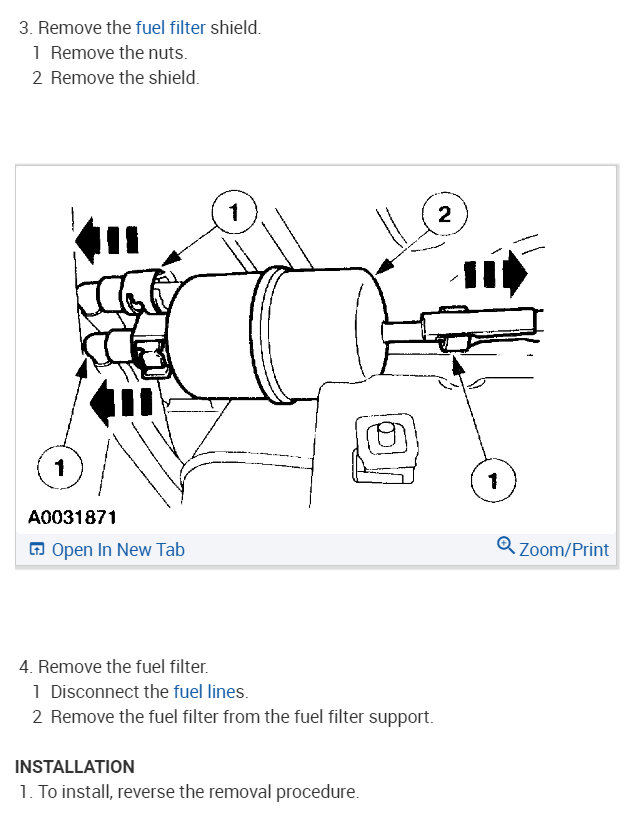 3. Remove the fuel filter shield.
1 Remove the nuts.
2 Remove the shield.

1

2

1

1

A0031871

Open In New Tab

Zoom/Print

4. Remove the fuel filter.
1 Disconnect the fuel lines.
2 Remove the fuel filter from the fuel filter support.

INSTALLATION
1. To install, reverse the removal procedure.