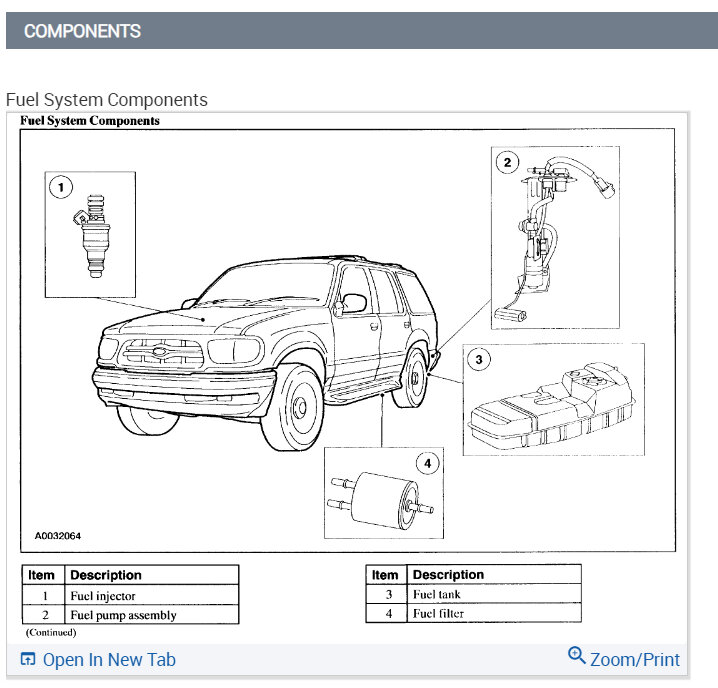 COMPONENTS

Fuel System Components

Fuel System Components

1

2

3

4

A0032064

| Item | Description |
|---|---|
| 1 | Fuel injector |
| 2 | Fuel pump assembly |

(Continued)

| Item | Description |
|---|---|
| 3 | Fuel tank |
| 4 | Fuel filter |

Open In New Tab

Zoom/Print