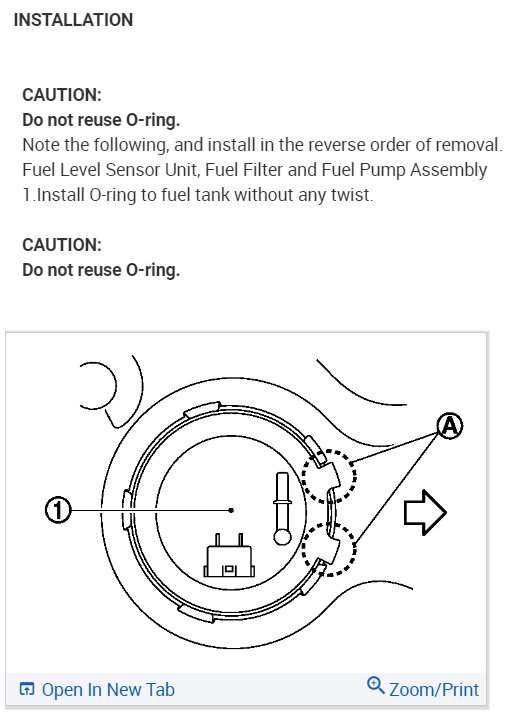 INSTALLATION

CAUTION:
Do not reuse O-ring.
Note the following, and install in the reverse order of removal.
Fuel Level Sensor Unit, Fuel Filter and Fuel Pump Assembly
1.Install O-ring to fuel tank without any twist.

CAUTION:
Do not reuse O-ring.

A
1

Open In New Tab
Zoom/Print