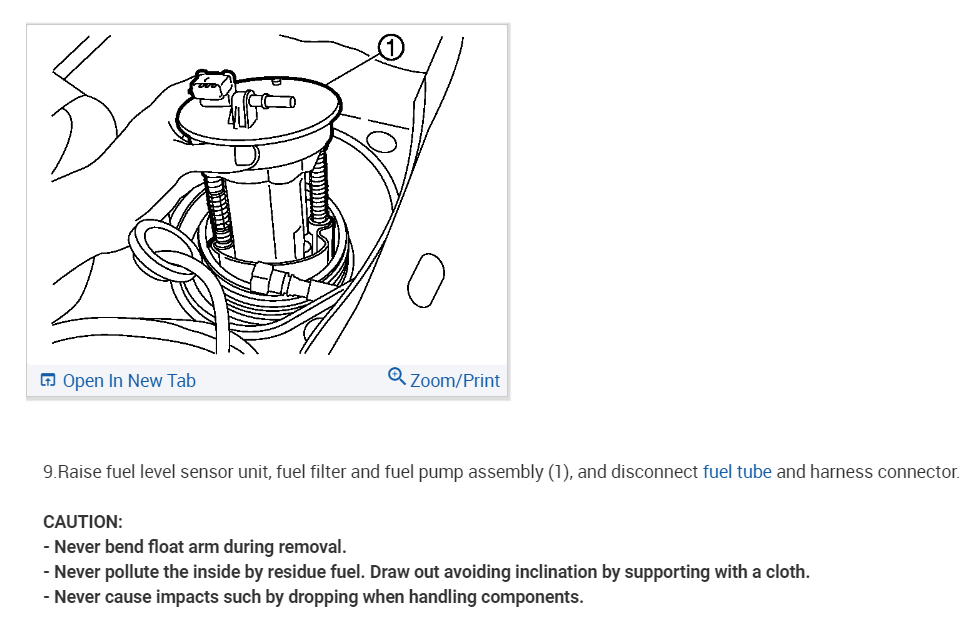 1

Open In New Tab

Zoom/Print

9.Raise fuel level sensor unit, fuel filter and fuel pump assembly (1), and disconnect fuel tube and harness connector.

CAUTION:
- Never bend float arm during removal.
- Never pollute the inside by residue fuel. Draw out avoiding inclination by supporting with a cloth.
- Never cause impacts such by dropping when handling components.