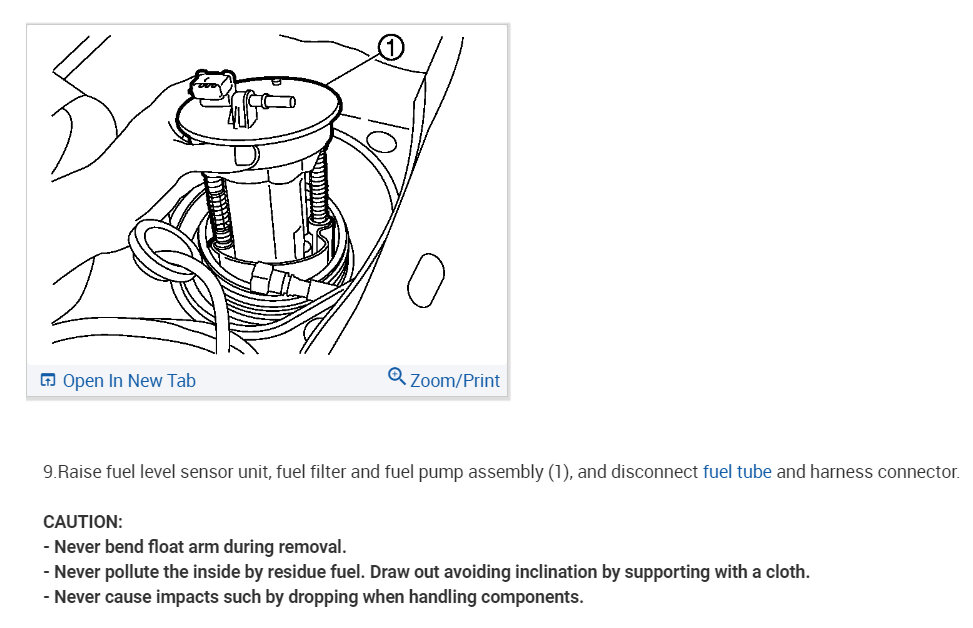 1

Open In New Tab

Zoom/Print

9.Raise fuel level sensor unit, fuel filter and fuel pump assembly (1), and disconnect fuel tube and harness connector.

CAUTION:
- Never bend float arm during removal.
- Never pollute the inside by residue fuel. Draw out avoiding inclination by supporting with a cloth.
- Never cause impacts such by dropping when handling components.