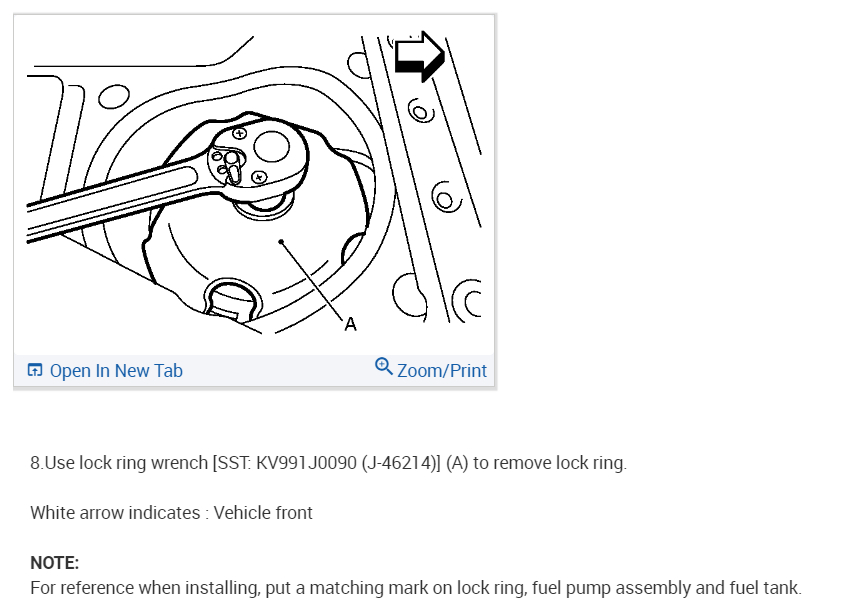 A

Open In New Tab

Zoom/Print

8.Use lock ring wrench [SST: KV991J0090 (J-46214)] (A) to remove lock ring.

White arrow indicates : Vehicle front

NOTE:
For reference when installing, put a matching mark on lock ring, fuel pump assembly and fuel tank.