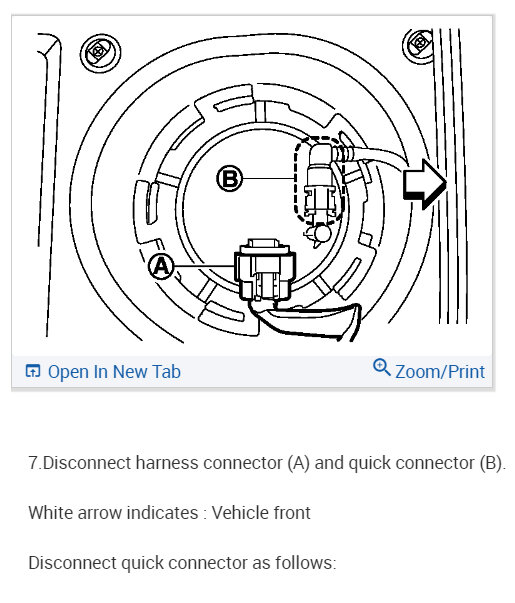 B

A

Open In New Tab

Zoom/Print

7.Disconnect harness connector (A) and quick connector (B).

White arrow indicates : Vehicle front

Disconnect quick connector as follows: