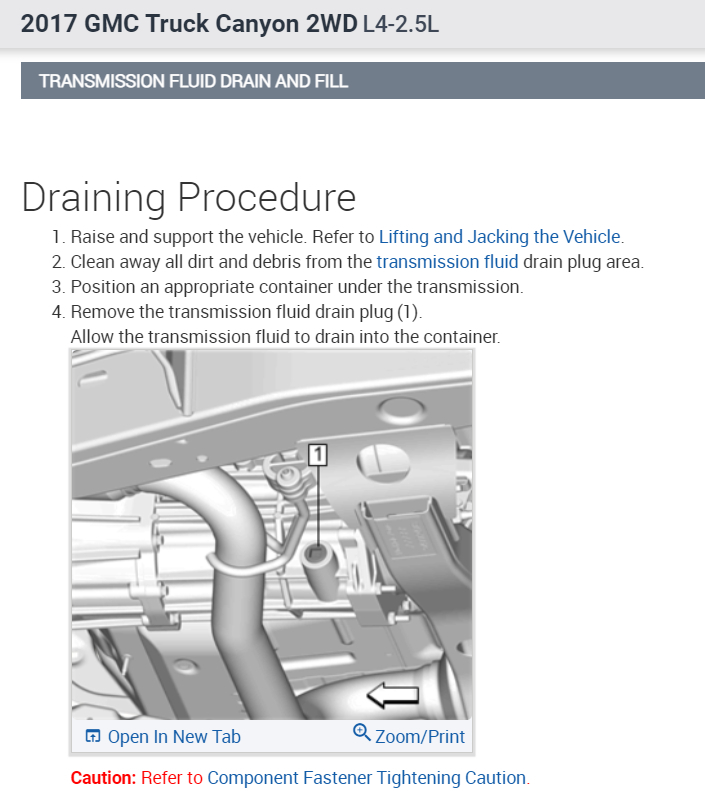 2017 GMC Truck Canyon 2WD L4-2.5L

TRANSMISSION FLUID DRAIN AND FILL

Draining Procedure

1. Raise and support the vehicle. Refer to Lifting and Jacking the Vehicle.
2. Clean away all dirt and debris from the transmission fluid drain plug area.
3. Position an appropriate container under the transmission.
4. Remove the transmission fluid drain plug (1).
Allow the transmission fluid to drain into the container.

1

Open In New Tab
Zoom/Print

Caution: Refer to Component Fastener Tightening Caution.